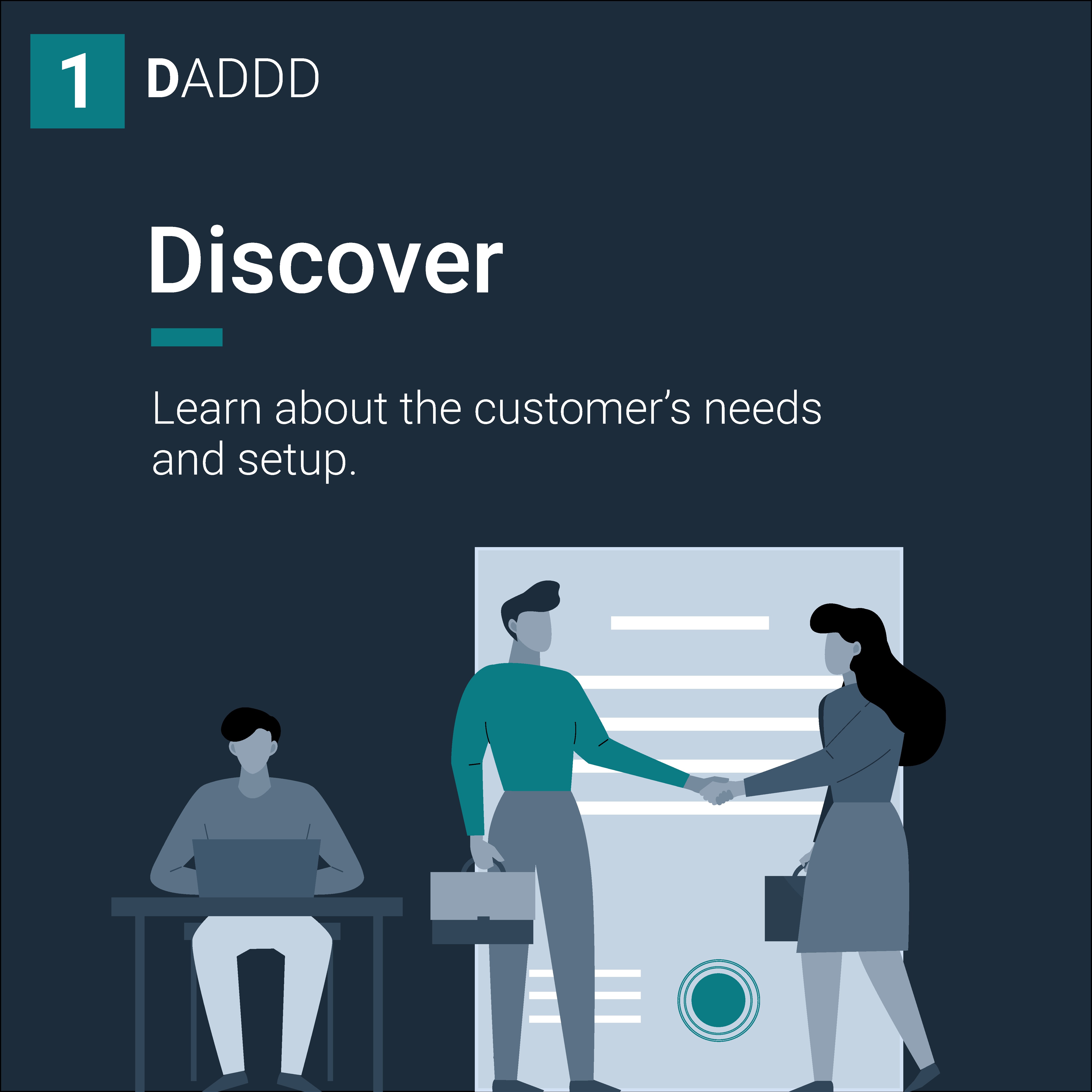 1 DADDD

Discover

Learn about the customer's needs and setup.