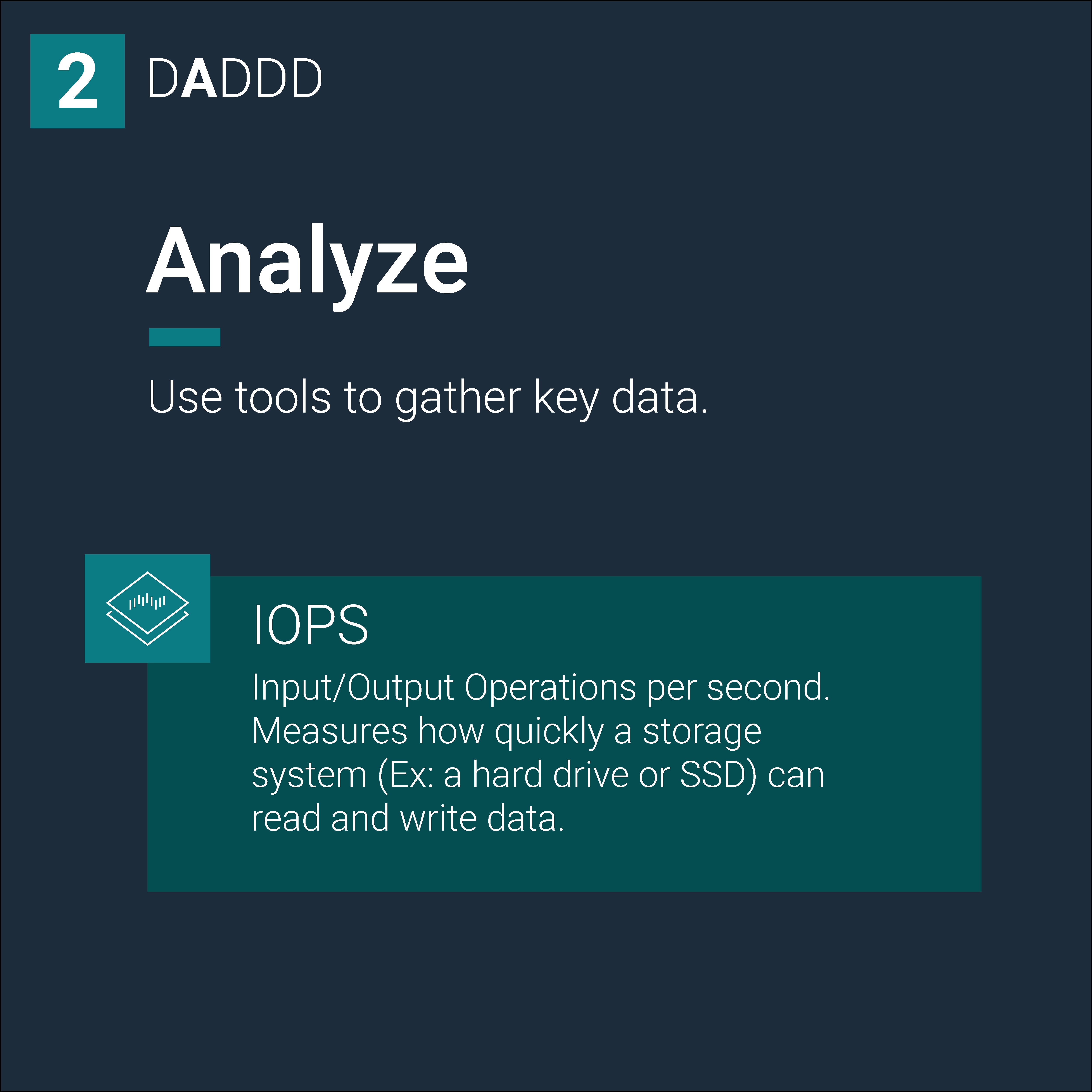 2 DADDD

Analyze

Use tools to gather key data.

IOPS

Input/Output Operations per second. Measures how quickly a storage system (Ex: a hard drive or SSD) can read and write data.